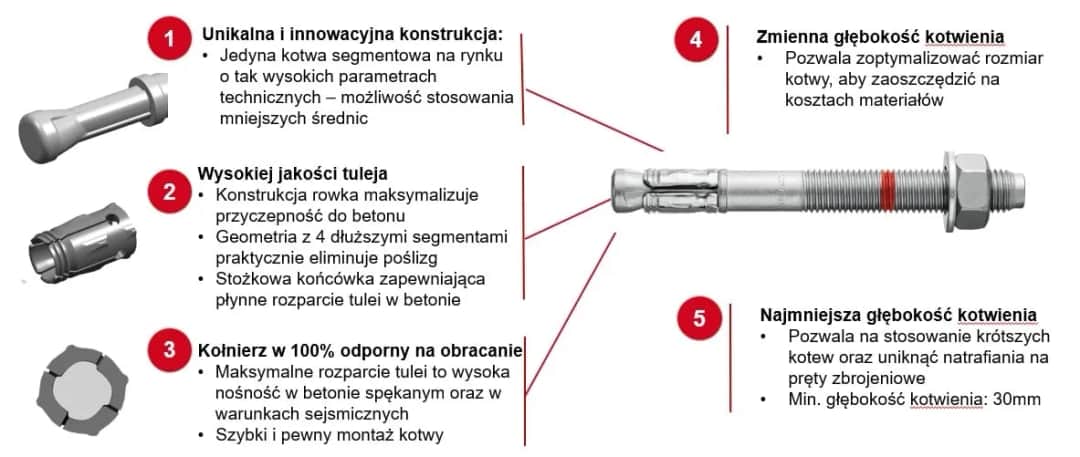 1

Unikalna i innowacyjna konstrukcja:
• Jedyna kotwa segmentowa na rynku o tak wysokich parametrach technicznych – możliwość stosowania mniejszych średnic

2

Wysokiej jakości tuleja
• Konstrukcja rowka maksymalizuje przyczepność do betonu
• Geometria z 4 dłuższymi segmentami praktycznie eliminuje poślizg
• Stożkowa końcówka zapewniająca płynne rozparcie tulei w betonie

3

Kołnierz w 100% odporny na obracanie
• Maksymalne rozparcie tulei to wysoka nośność w betonie spękanym oraz w warunkach sejsmicznych
• Szybki i pewny montaż kotwy

4

Zmienna głębokość kotwienia
• Pozwala zoptymalizować rozmiar kotwy, aby zaoszczędzić na kosztach materiałów

5

Najmniejsza głębokość kotwienia
• Pozwala na stosowanie krótszych kotew oraz uniknąć natrafiania na pręty zbrojeniowe
• Min. głębokość kotwienia: 30mm