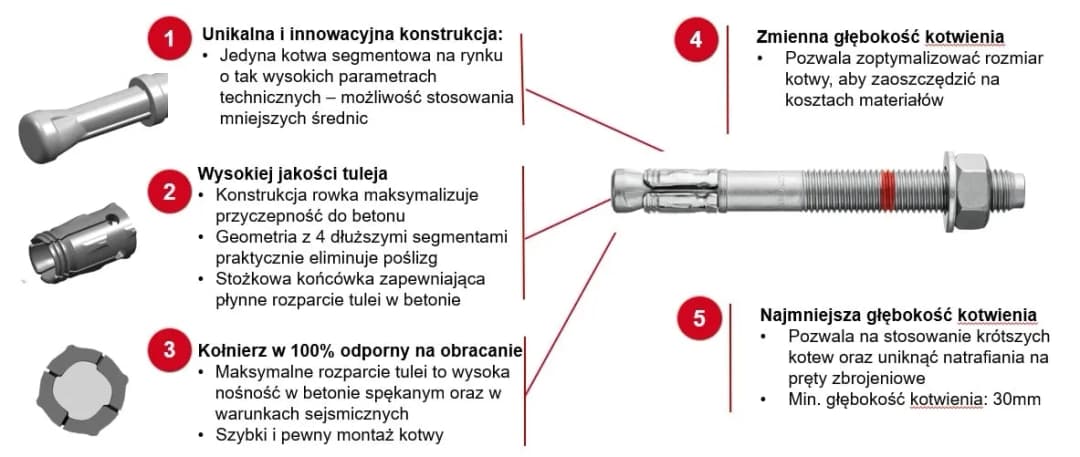 1
Unikalna i innowacyjna konstrukcja:
• Jedyna kotwa segmentowa na rynku o tak wysokich parametrach technicznych – możliwość stosowania mniejszych średnic

2
Wysokiej jakości tuleja
• Konstrukcja rowka maksymalizuje przyczepność do betonu
• Geometria z 4 dłuższymi segmentami praktycznie eliminuje poślizg
• Stożkowa końcówka zapewniająca płynne rozparcie tulei w betonie

3
Kołnierz w 100% odporny na obracanie
• Maksymalne rozparcie tulei to wysoka nośność w betonie spękanym oraz w warunkach sejsmicznych
• Szybki i pewny montaż kotwy

4
Zmienna głębokość kotwienia
• Pozwala zoptymalizować rozmiar kotwy, aby zaoszczędzić na kosztach materiałów

5
Najmniejsza głębokość kotwienia
• Pozwala na stosowanie krótszych kotew oraz uniknąć natrafiania na pręty zbrojeniowe
• Min. głębokość kotwienia: 30mm