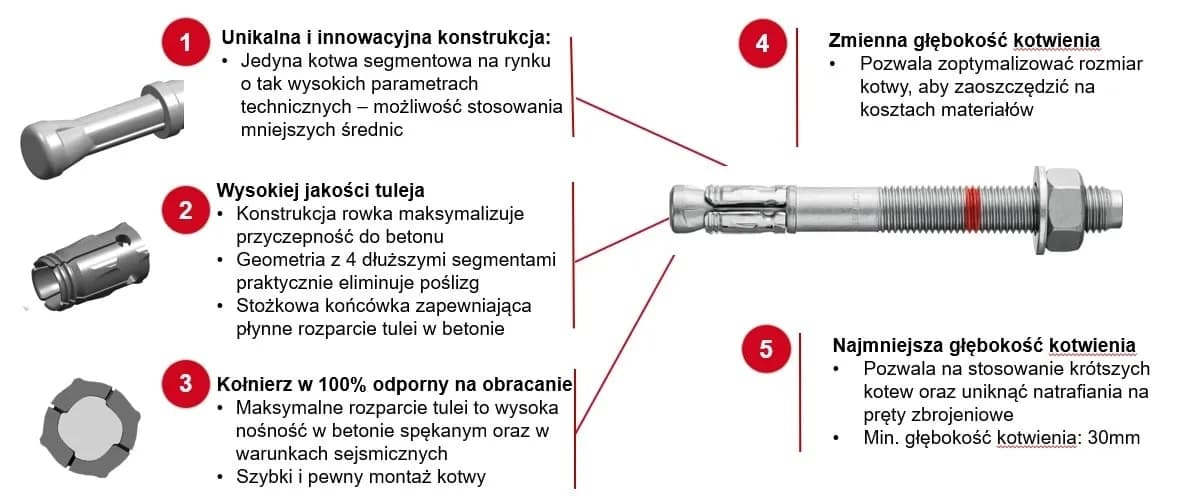 1

Unikalna i innowacyjna konstrukcja:
• Jedyna kotwa segmentowa na rynku o tak wysokich parametrach technicznych – możliwość stosowania mniejszych średnic

2

Wysokiej jakości tuleja
• Konstrukcja rowka maksymalizuje przyczepność do betonu
• Geometria z 4 dłuższymi segmentami praktycznie eliminuje poślizg
• Stożkowa końcówka zapewniająca płynne rozparcie tulei w betonie

3

Kołnierz w 100% odporny na obracanie
• Maksymalne rozparcie tulei to wysoka nośność w betonie spękanym oraz w warunkach sejsmicznych
• Szybki i pewny montaż kotwy

4

Zmienna głębokość kotwienia
• Pozwala zoptymalizować rozmiar kotwy, aby zaoszczędzić na kosztach materiałów

5

Najmniejsza głębokość kotwienia
• Pozwala na stosowanie krótszych kotew oraz uniknąć natrafiania na pręty zbrojeniowe
• Min. głębokość kotwienia: 30mm